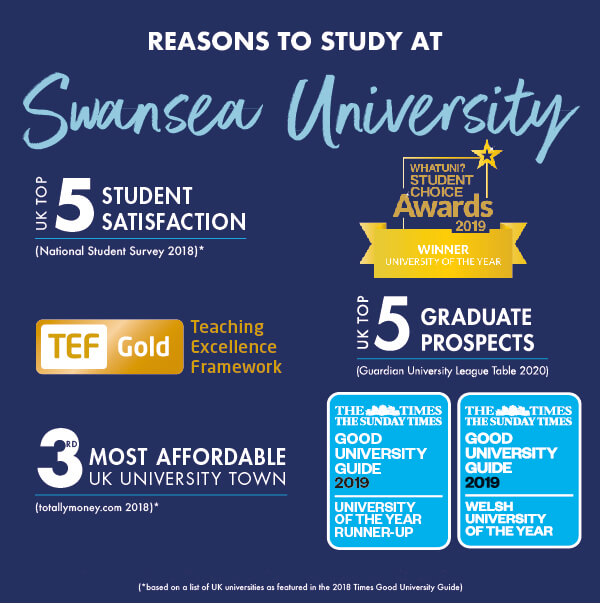 REASONS TO STUDY AT

Swansea University

UK TOP 5 STUDENT SATISFACTION

(National Student Survey 2018)*

WHATUNI? STUDENT CHOICE Awards 2019

WINNER UNIVERSITY OF THE YEAR

TEF Gold Teaching Excellence Framework

UK TOP 5 GRADUATE PROSPECTS

(Guardian University League Table 2020)

3RD MOST AFFORDABLE UK UNIVERSITY TOWN

(totallymoney.com 2018)*

THE TIMES THE SUNDAY TIMES GOOD UNIVERSITY GUIDE 2019

UNIVERSITY OF THE YEAR RUNNER-UP

THE TIMES THE SUNDAY TIMES GOOD UNIVERSITY GUIDE 2019

WELSH UNIVERSITY OF THE YEAR

(*based on a list of UK universities as featured in the 2018 Times Good University Guide)